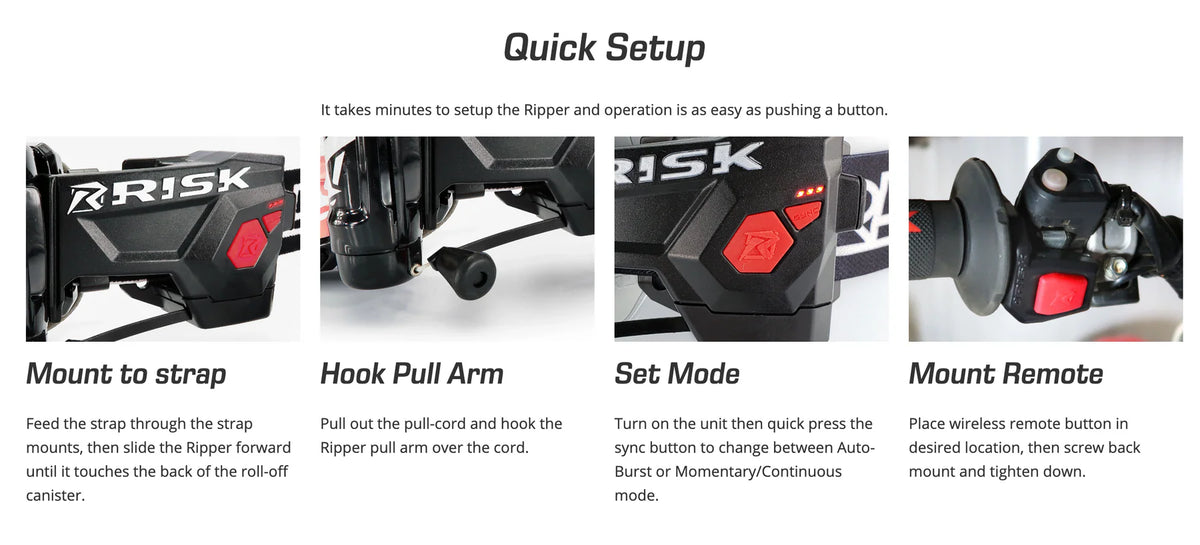 Quick Setup

It takes minutes to setup the Ripper and operation is as easy as pushing a button.

RISK

Mount to strap

Feed the strap through the strap mounts, then slide the Ripper forward until it touches the back of the roll-off canister.

Hook Pull Arm

Pull out the pull-cord and hook the Ripper pull arm over the cord.

RISK

Set Mode

Turn on the unit then quick press the sync button to change between Auto-Burst or Momentary/Continuous mode.

Mount Remote

Place wireless remote button in desired location, then screw back mount and tighten down.